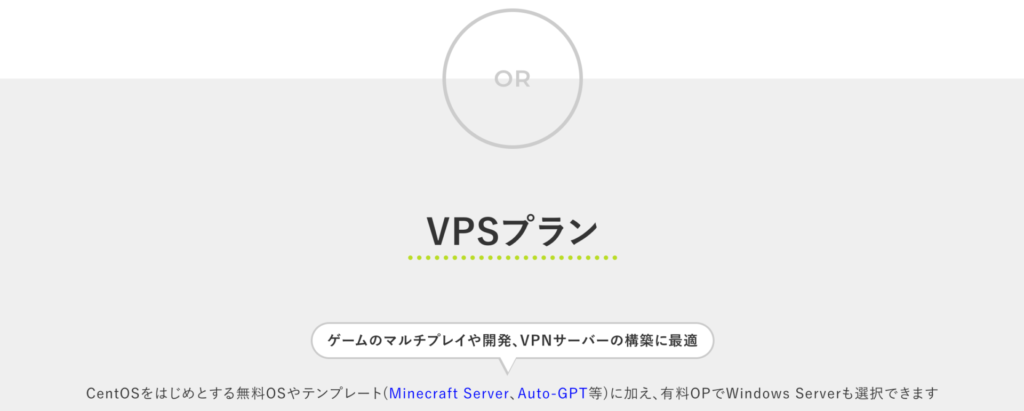 OR

VPSプラン

ゲームのマルチプレイや開発、VPNサーバーの構築に最適

CentOSをはじめとする無料OSやテンプレート(Minecraft Server、Auto-GPT等)に加え、有料OPでWindows Serverも選択できます