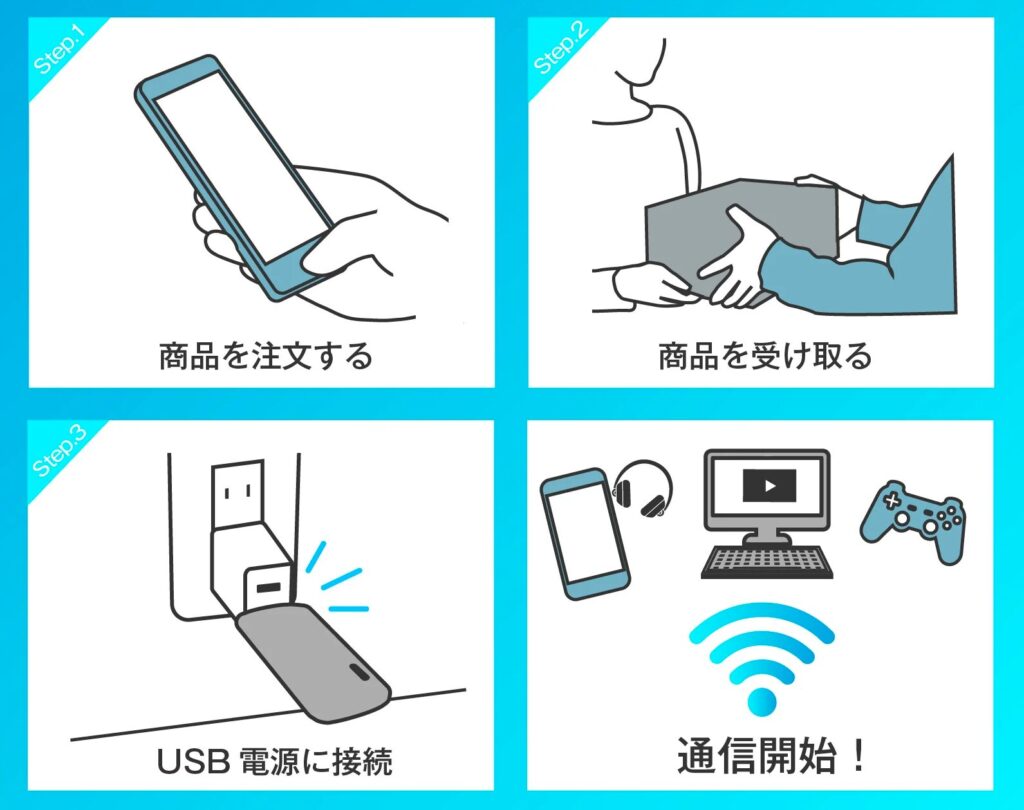 Step.1

商品を注文する

Step.2

商品を受け取る

Step.3

USB 電源に接続

通信開始！