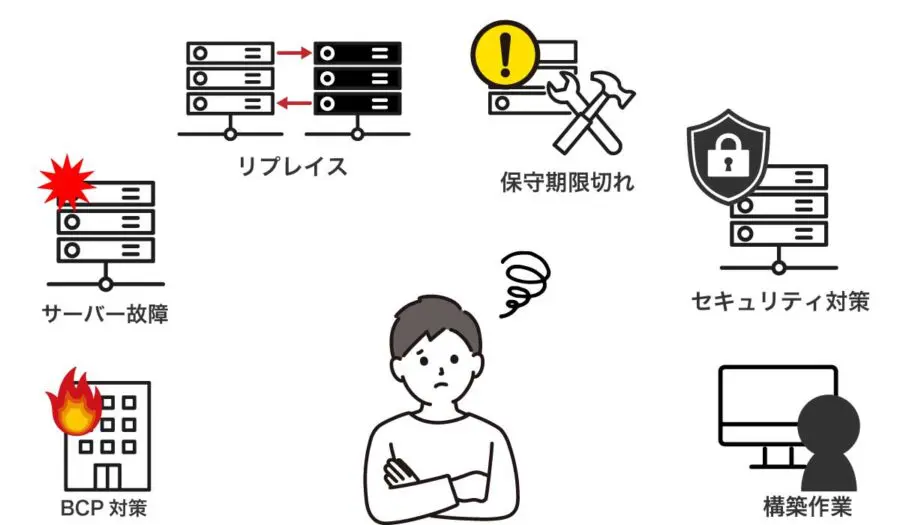 リプレイス

保守期限切れ

サーバー故障

セキュリティ対策

BCP 対策

構築作業